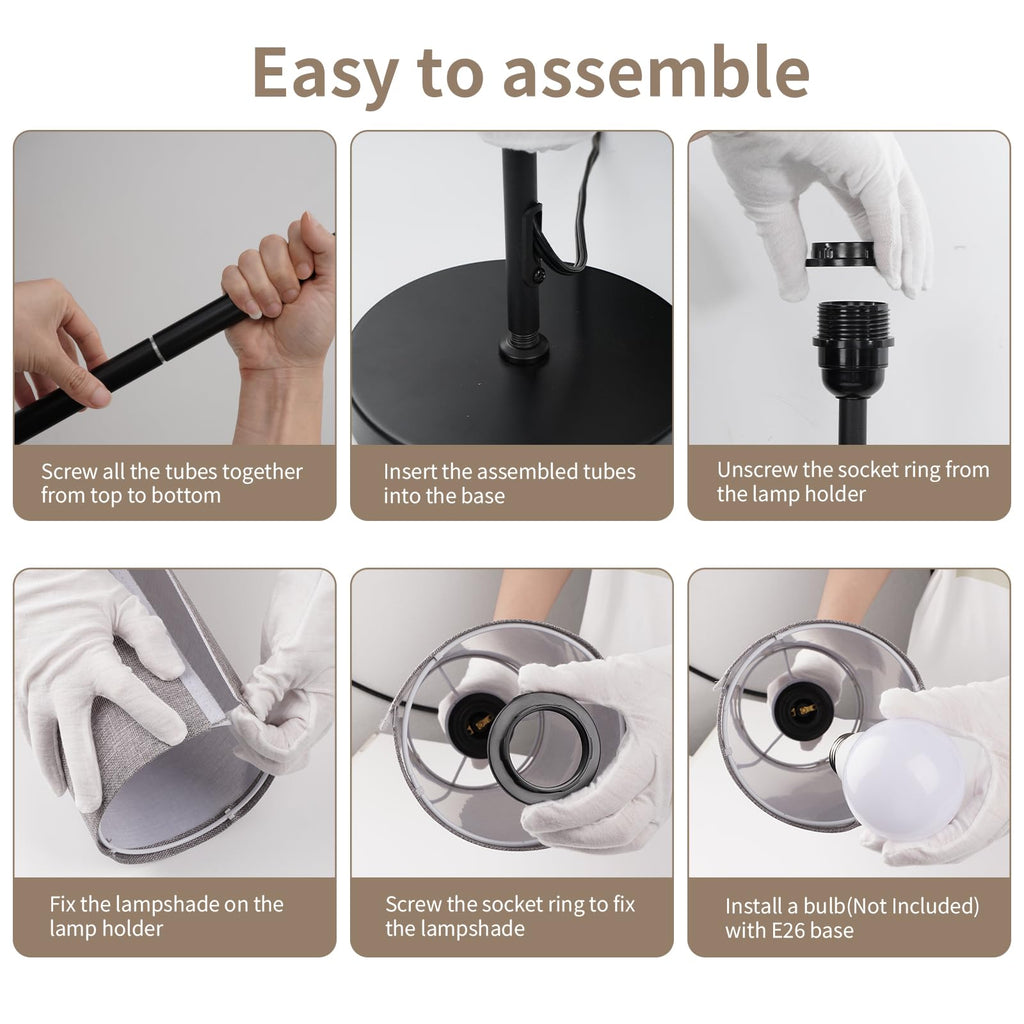 Easy to assemble

Screw all the tubes together from top to bottom

Insert the assembled tubes into the base

Unscrew the socket ring from the lamp holder

Fix the lampshade on the lamp holder

Screw the socket ring to fix the lampshade

Install a bulb(Not Included) with E26 base