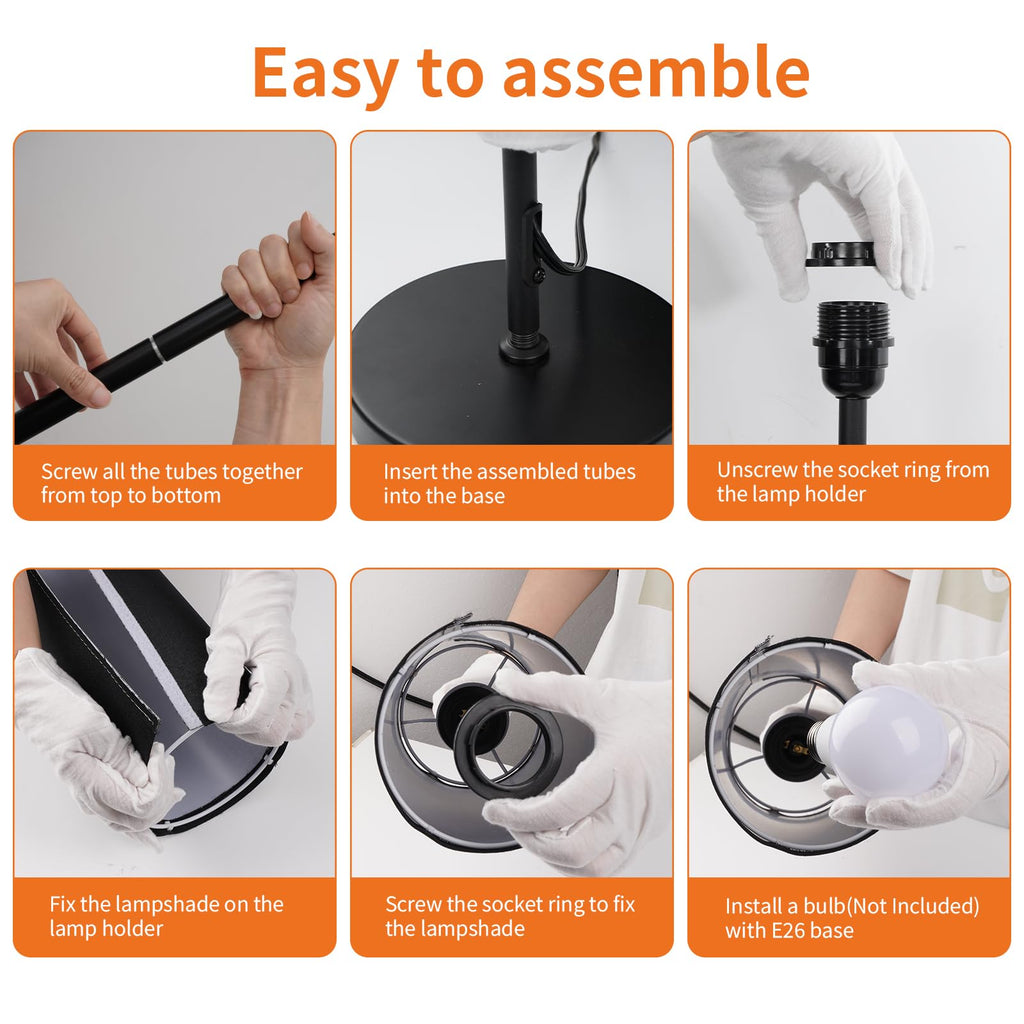 Easy to assemble

Screw all the tubes together from top to bottom

Insert the assembled tubes into the base

Unscrew the socket ring from the lamp holder

Fix the lampshade on the lamp holder

Screw the socket ring to fix the lampshade

Install a bulb(Not Included) with E26 base