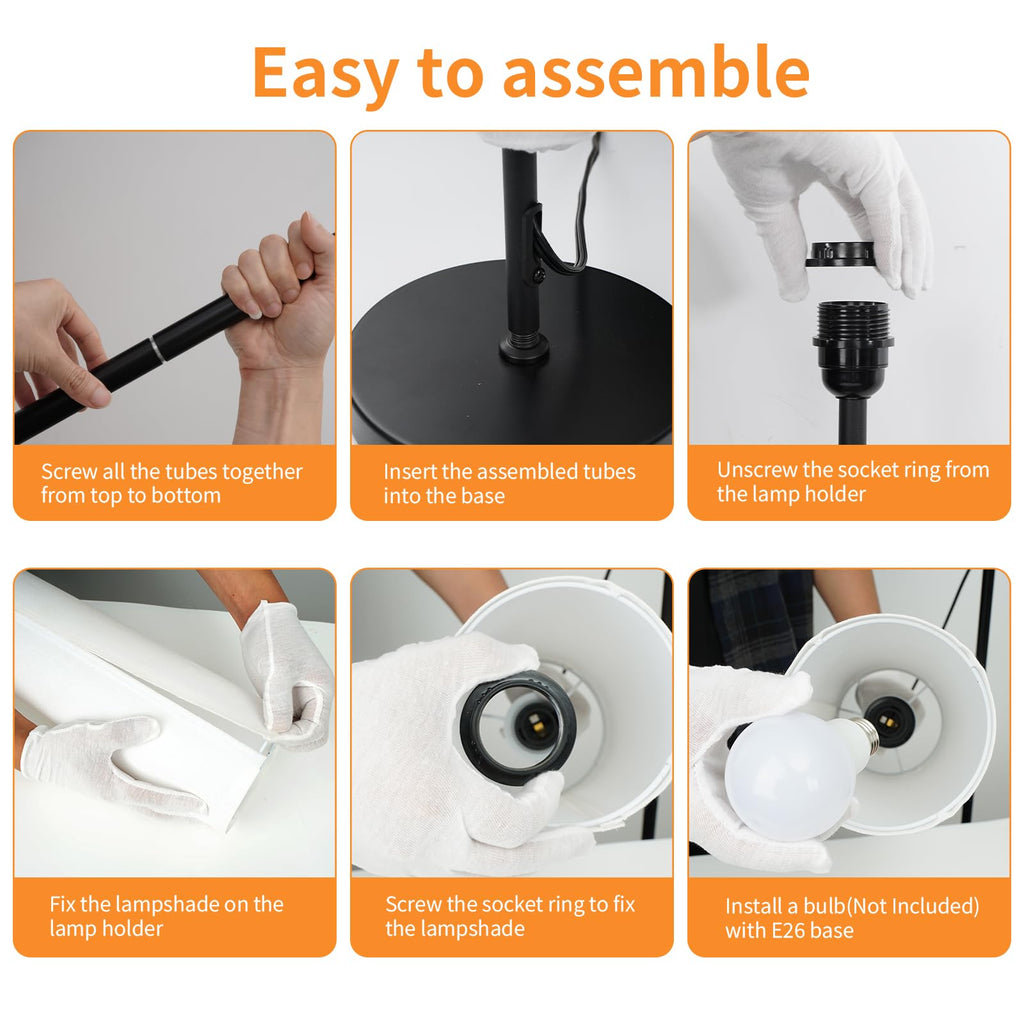 Easy to assemble

Screw all the tubes together from top to bottom

Insert the assembled tubes into the base

Unscrew the socket ring from the lamp holder

Fix the lampshade on the lamp holder

Screw the socket ring to fix the lampshade

Install a bulb(Not Included) with E26 base